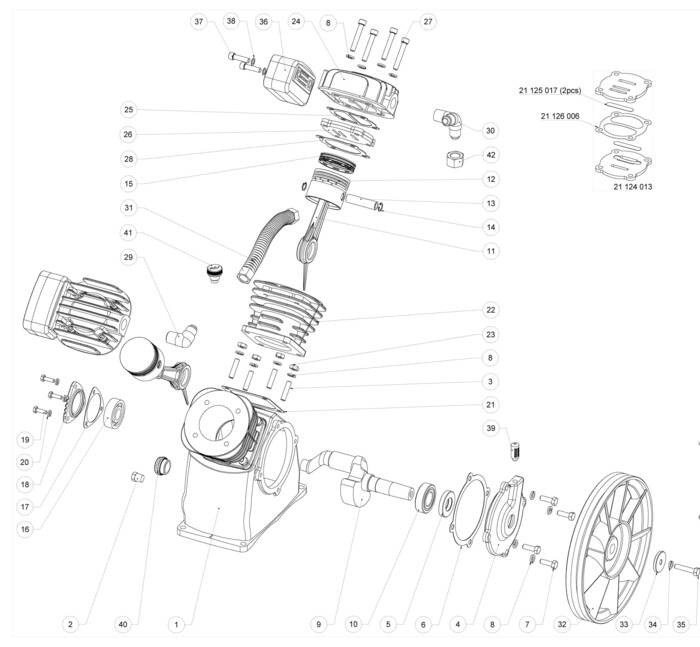 37
38
36
24
8
27
21 125 017 (2pcs)
21 126 006
21 124 013
25
26
28
15
30
42
12
13
14
11
31
41
29
22
23
8
3
21
39
19
20
18
17
16
2
40
1
9
10
5
6
4
8
7
32
33
34
35